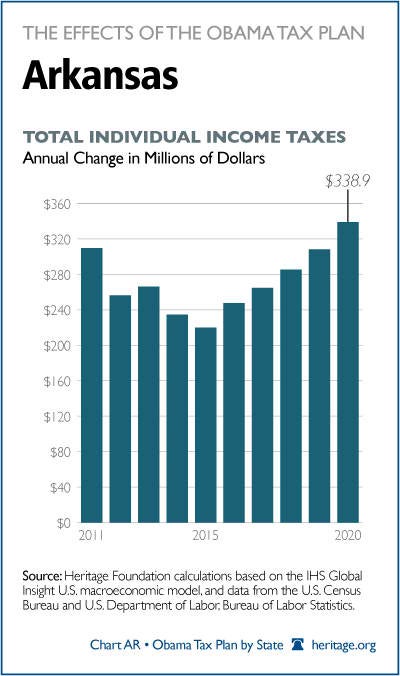 THE EFFECTS OF THE OBAMA TAX PLAN

Arkansas

TOTAL INDIVIDUAL INCOME TAXES
Annual Change in Millions of Dollars

$338.9

$360
$320
$280
$240
$200
$160
$120
$80
$40
$0

2011
2015
2020

Source: Heritage Foundation calculations based on the IHS Global Insight U.S. macroeconomic model, and data from the U.S. Census Bureau and U.S. Department of Labor, Bureau of Labor Statistics.

Chart AR • Obama Tax Plan by State heritage.org